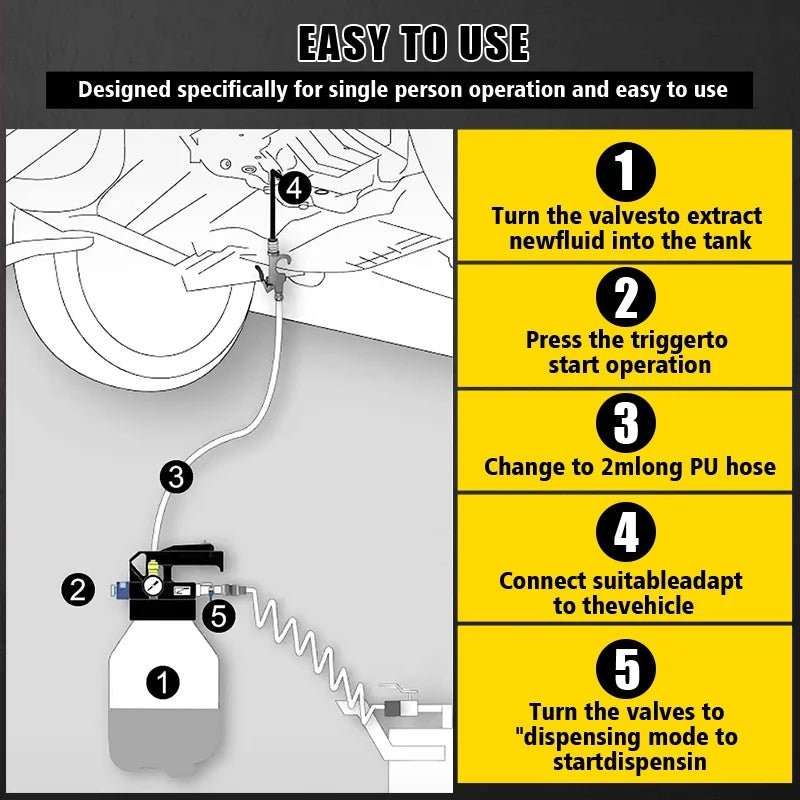 EASY TO USE

Designed specifically for single person operation and easy to use

4

3

2

5

1

1
Turn the valvesto extract newfluid into the tank

2
Press the triggerto start operation

3
Change to 2mlong PU hose

4
Connect suitableadapt to thevehicle

5
Turn the valves to "dispensing mode to startdispensin