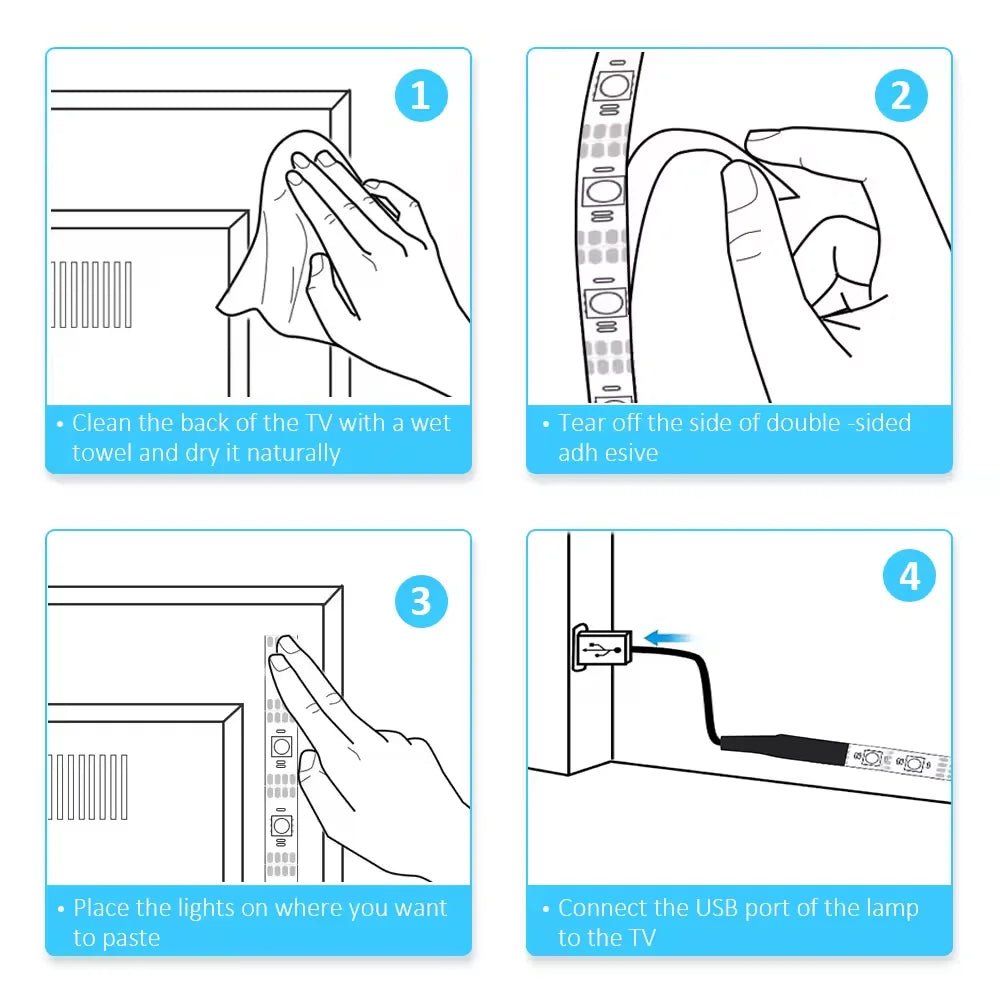 1

• Clean the back of the TV with a wet towel and dry it naturally

2

• Tear off the side of double -sided adh esive

3

• Place the lights on where you want to paste

4

• Connect the USB port of the lamp to the TV